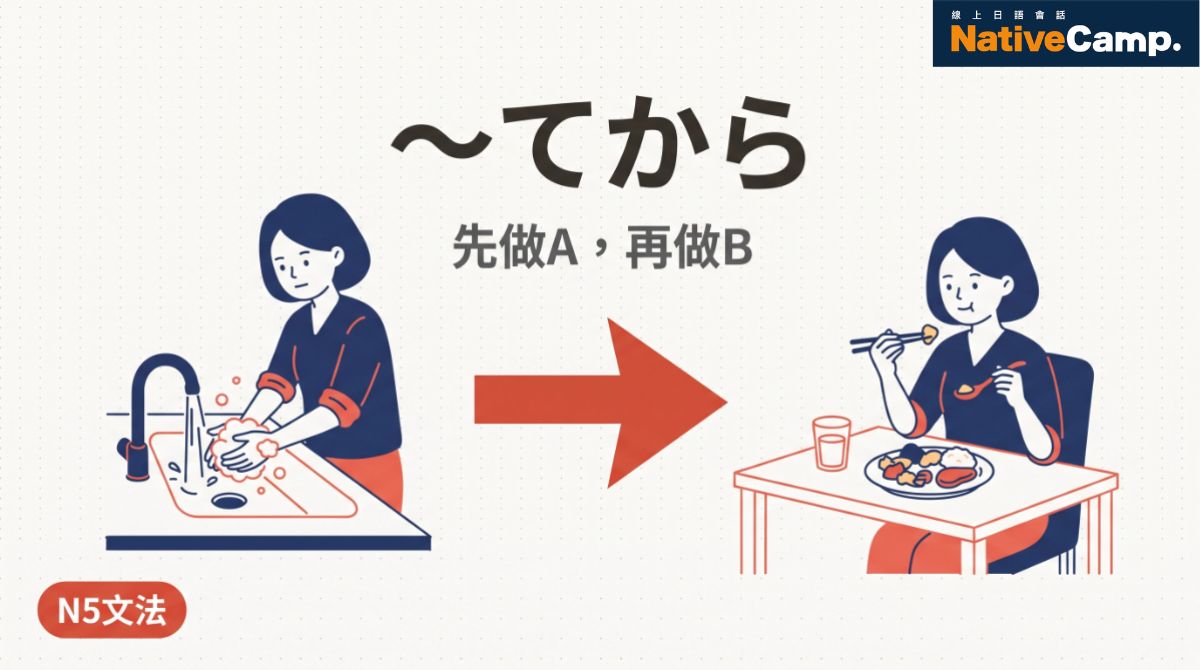 線上日語會話
NativeCamp.

～てから

先做A，再做B

N5文法