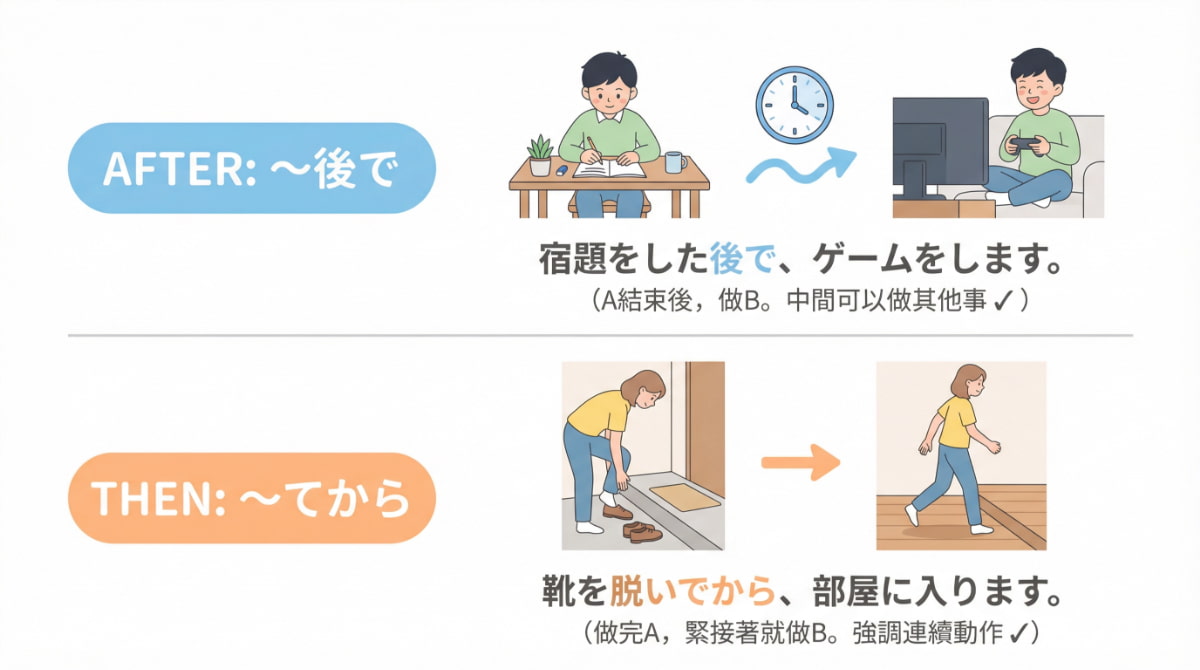 AFTER: 〜後で

宿題をした後で、ゲームをします。

（A結束後，做B。中間可以做其他事 ✓）

THEN: 〜てから

靴を脱いでから、部屋に入ります。

（做完A，緊接著就做B。強調連續動作 ✓）